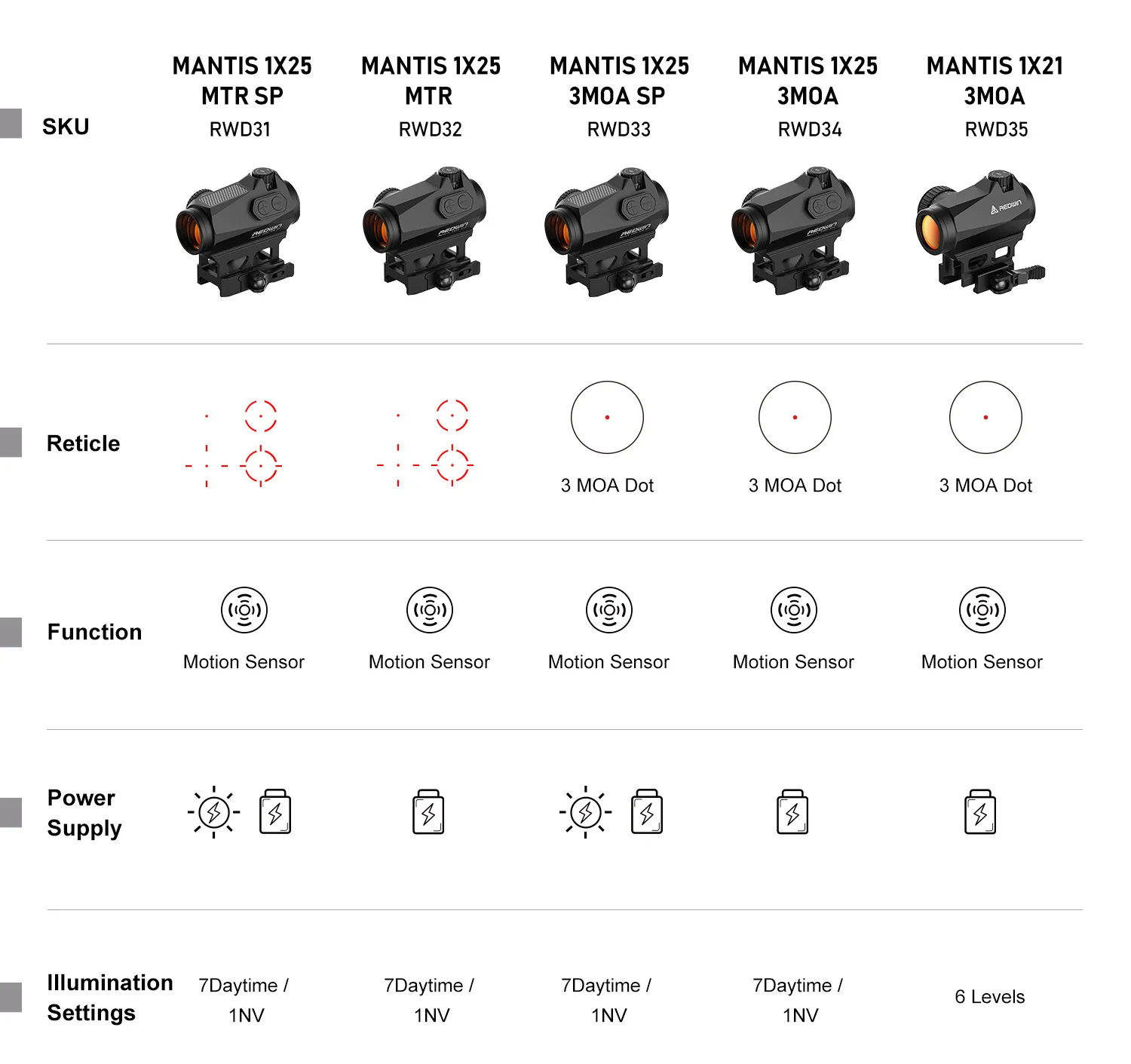 | SKU | MANTIS 1X25 MTR SP RWD31 | MANTIS 1X25 MTR RWD32 | MANTIS 1X25 3MOA SP RWD33 | MANTIS 1X25 3MOA RWD34 | MANTIS 1X21 3MOA RWD35 |
|---|---|---|---|---|---|
| Reticle | | | 3 MOA Dot | 3 MOA Dot | 3 MOA Dot |
| Function | Motion Sensor | Motion Sensor | Motion Sensor | Motion Sensor | Motion Sensor |
| Power Supply | | | | | |
| Illumination Settings | 7Daytime / 1NV | 7Daytime / 1NV | 7Daytime / 1NV | 7Daytime / 1NV | 6 Levels |