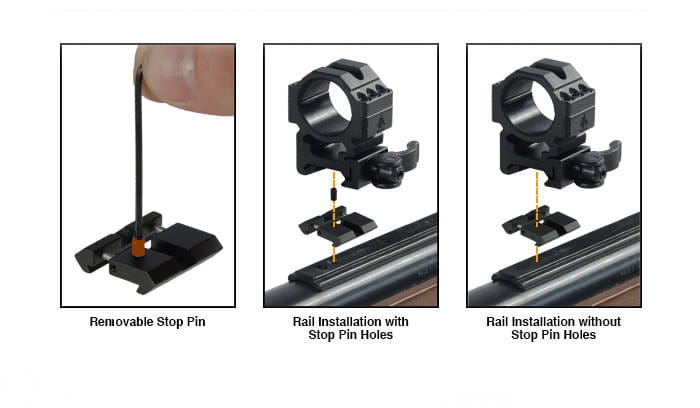 Removable Stop Pin

Rail Installation with Stop Pin Holes

Rail Installation without Stop Pin Holes